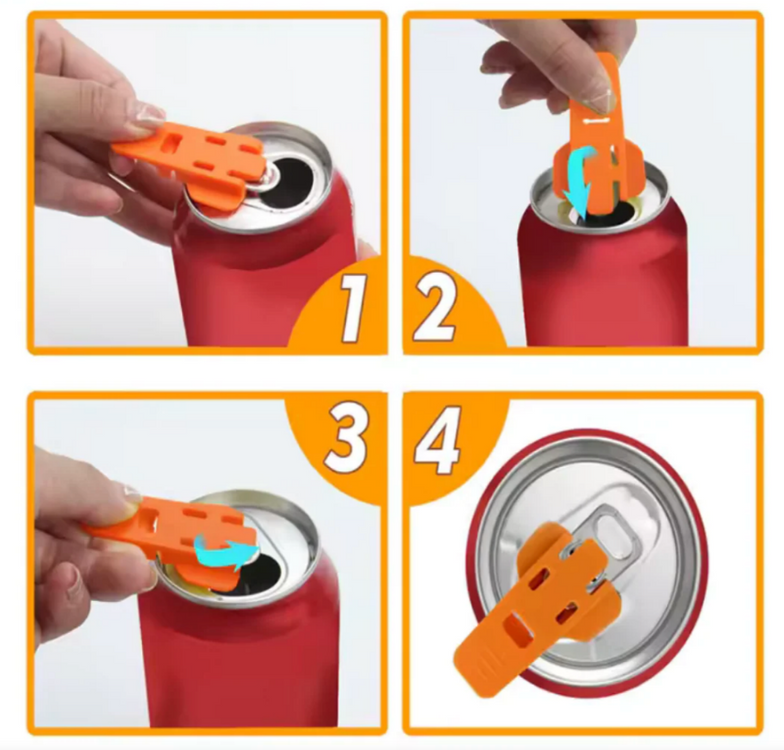 1
2
3
4