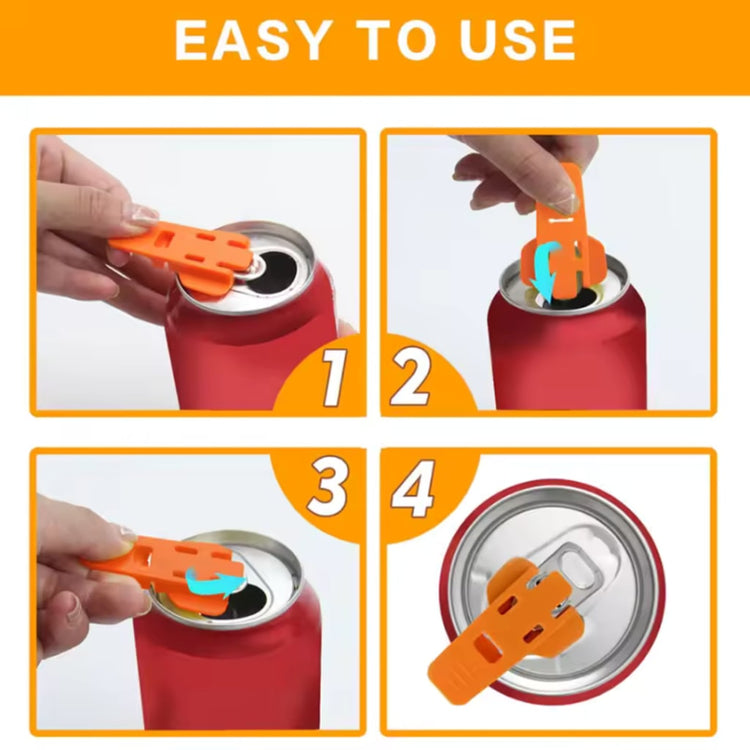 EASY TO USE

1

2

3

4